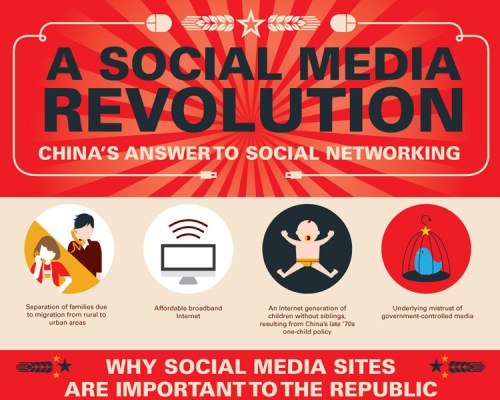 A SOCIAL MEDIA REVOLUTION

CHINA'S ANSWER TO SOCIAL NETWORKING

Separation of families due to migration from rural to urban areas

Affordable broadband Internet

An Internet generation of children without siblings, resulting from China's late '70s one-child policy

Underlying mistrust of government-controlled media

WHY SOCIAL MEDIA SITES ARE IMPORTANT TO THE REPUBLIC